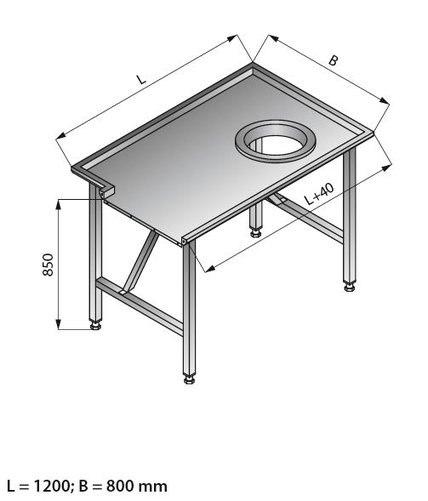 L

B

L+40

850

L = 1200; B = 800 mm